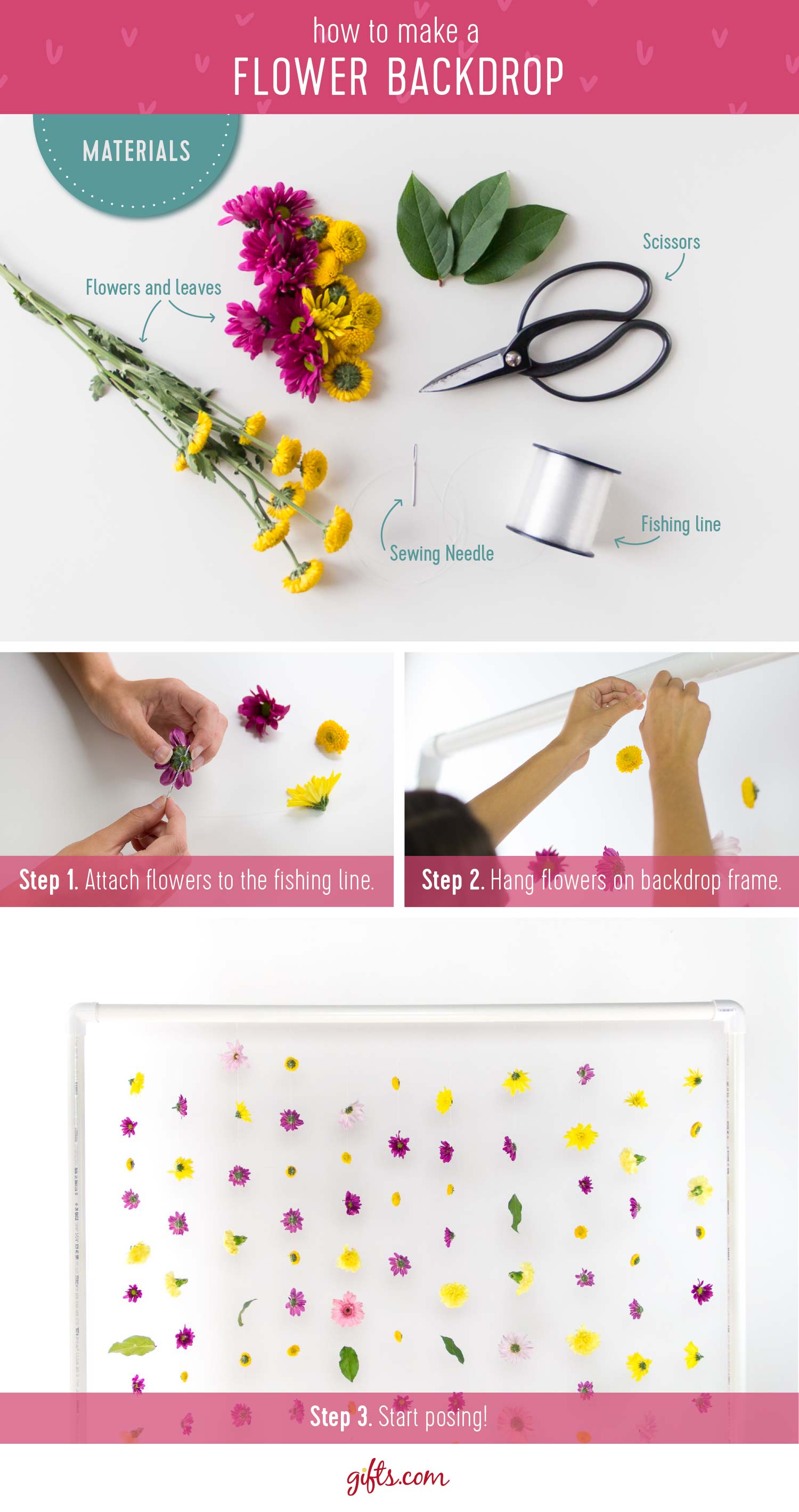 how to make a
FLOWER BACKDROP

MATERIALS

Flowers and leaves

Scissors

Sewing Needle

Fishing line

Step 1. Attach flowers to the fishing line.

Step 2. Hang flowers on backdrop frame.

Step 3. Start posing!

gifts.com